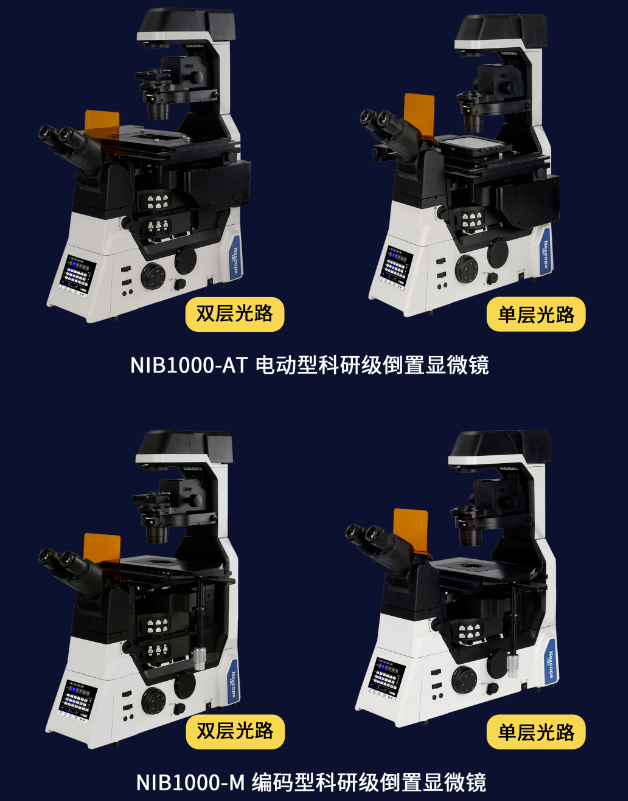 双层光路

单层光路

NIB1000-AT 电动型科研级倒置显微镜

双层光路

单层光路

NIB1000-M 编码型科研级倒置显微镜